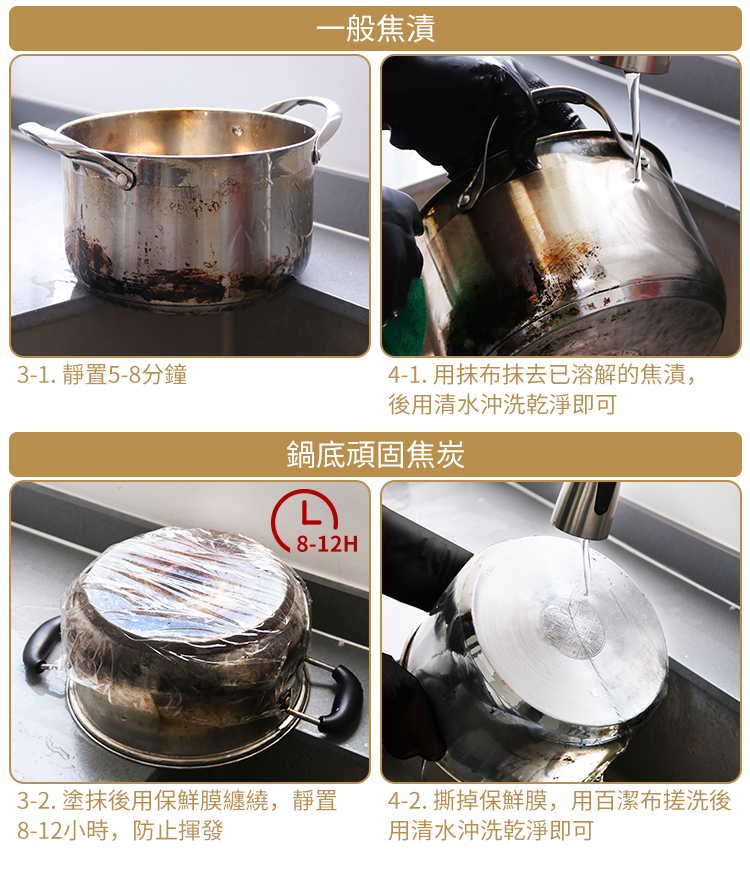 一般焦漬

3-1. 靜置5-8分鐘

4-1. 用抹布抹去已溶解的焦漬，後用清水沖洗乾淨即可

鍋底頑固焦炭

8-12H

3-2. 塗抹後用保鮮膜纏繞，靜置8-12小時，防止揮發

4-2. 撕掉保鮮膜，用百潔布搓洗後用清水沖洗乾淨即可